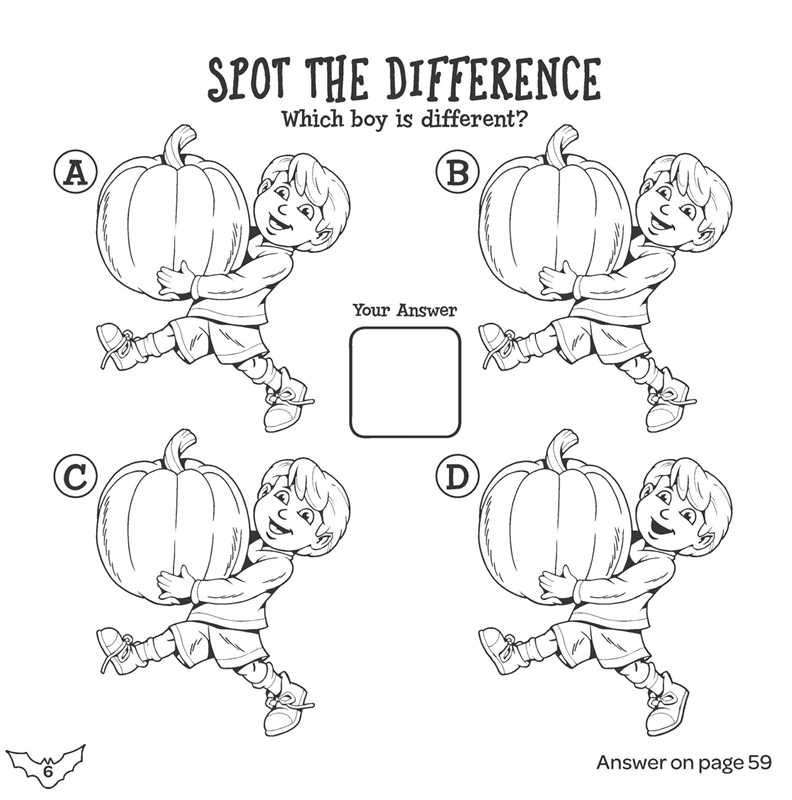 SPOT THE DIFFERENCE
Which boy is different?

A

B

Your Answer

C

D

6

Answer on page 59